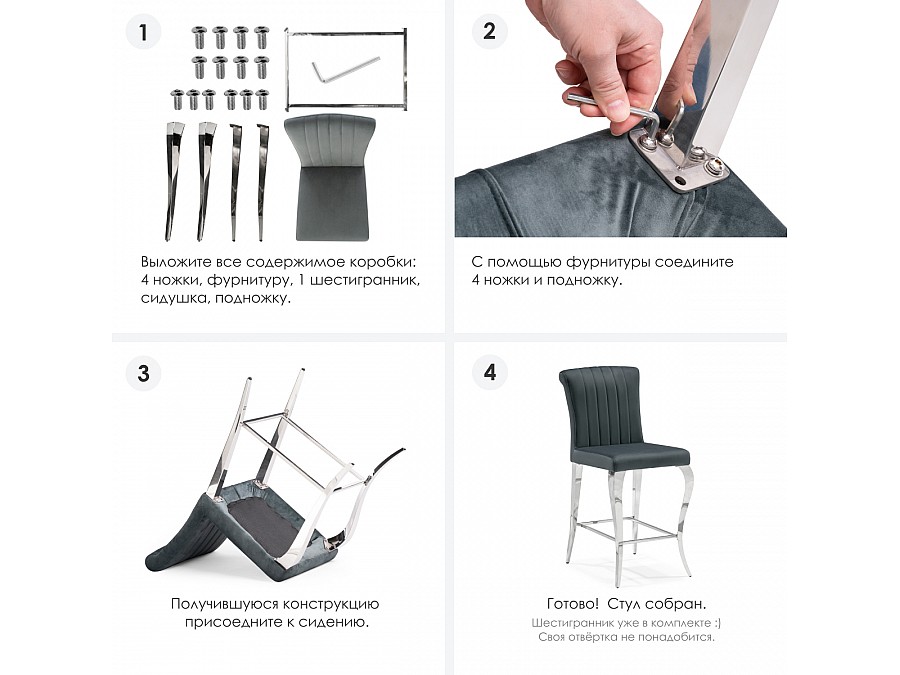 1

Выложите все содержимое коробки: 4 ножки, фурнитуру, 1 шестигранник, сидушка, подножку.

2

С помощью фурнитуры соедините 4 ножки и подножку.

3

Получившуюся конструкцию присоедините к сидению.

4

Готово! Стул собран.

Шестигранник уже в комплекте :)
Своя отвёртка не понадобится.