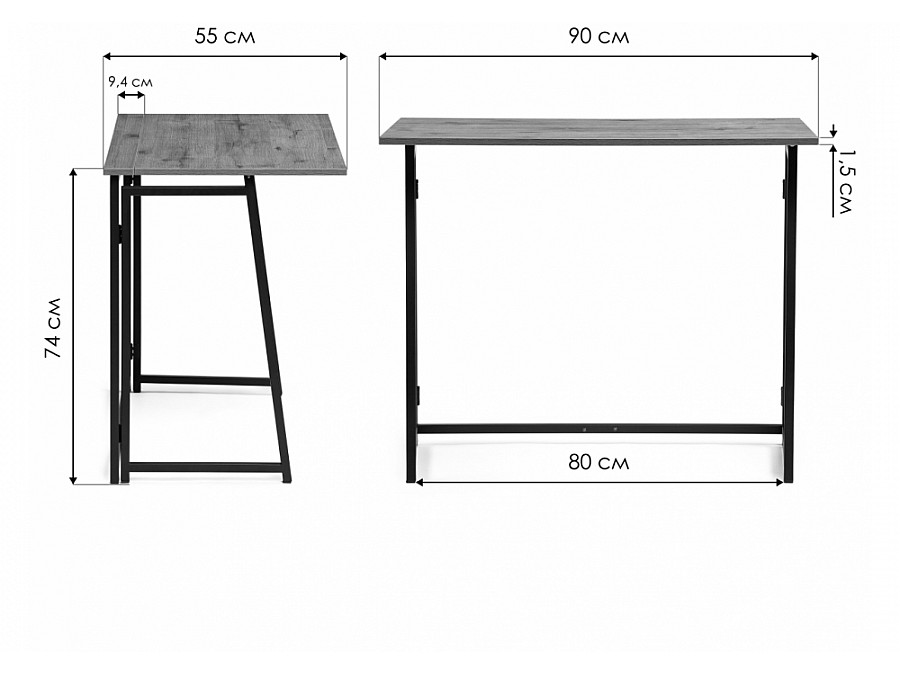 55 см
9,4 см
74 см
90 см
1,5 см
80 см