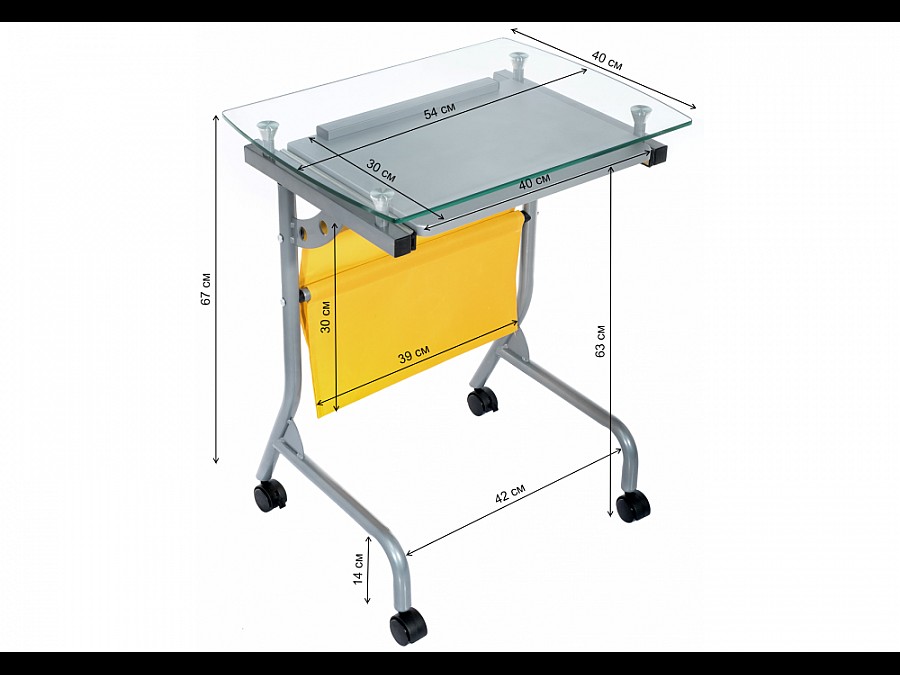 40 см
54 см
30 см
40 см
67 см
30 см
39 см
63 см
42 см
14 см