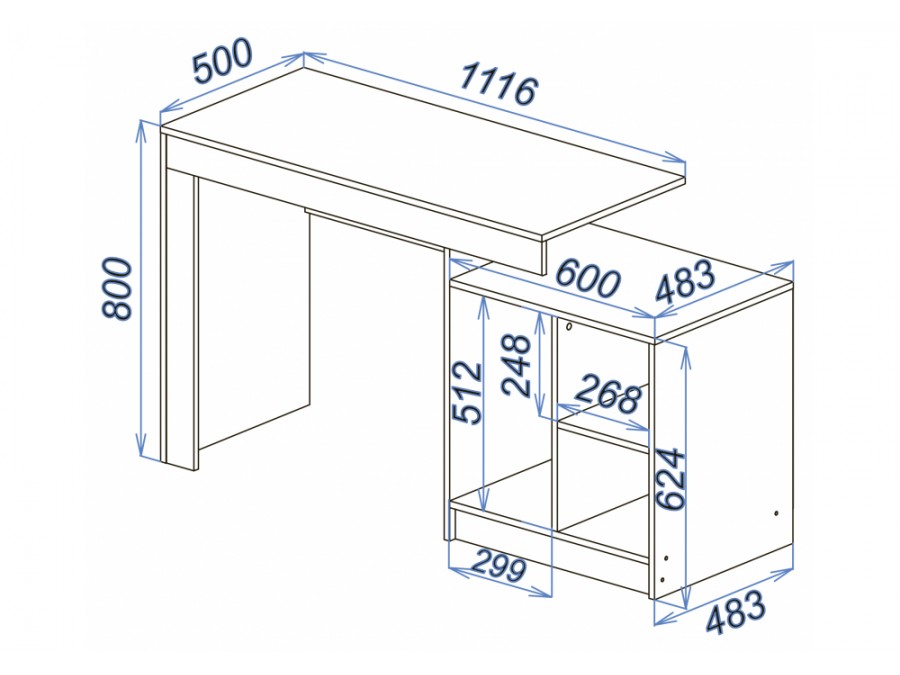 500
1116
800
600
483
512
248
268
624
299
483