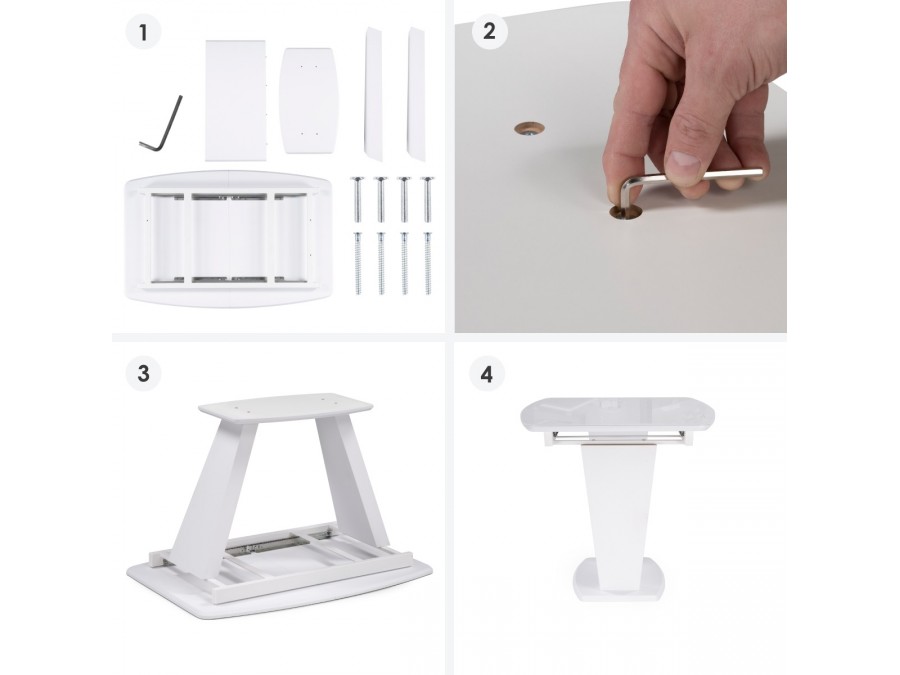 1

2

3

4