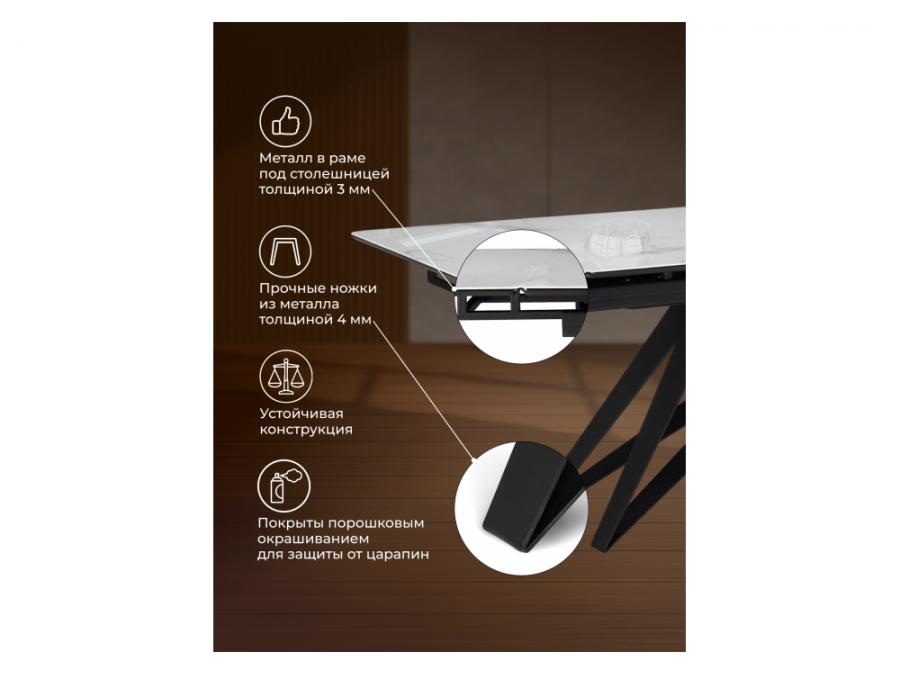 Металл в раме под столешницей толщиной 3 мм

Прочные ножки из металла толщиной 4 мм

Устойчивая конструкция

Покрыты порошковым окрашиванием для защиты от царапин