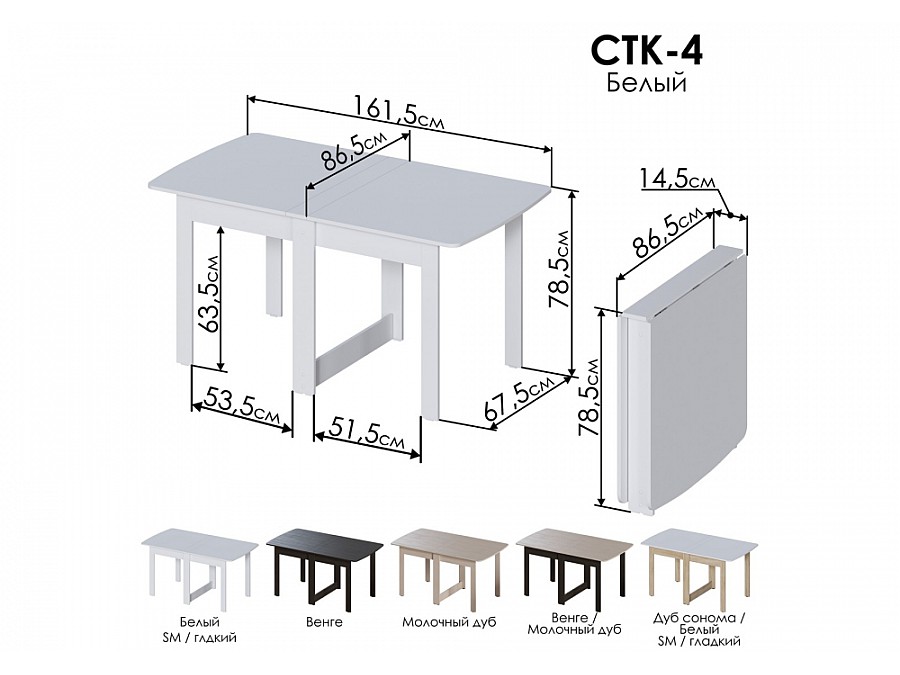 СТК-4
Белый

161,5см
86,5см
78,5см
63,5см
53,5см
51,5см
67,5см

14,5см
86,5см
78,5см

Белый
SM / глдкий

Венге

Молочный дуб

Венге /
Молочный дуб

Дуб сонома /
Белый
SM / гладкий