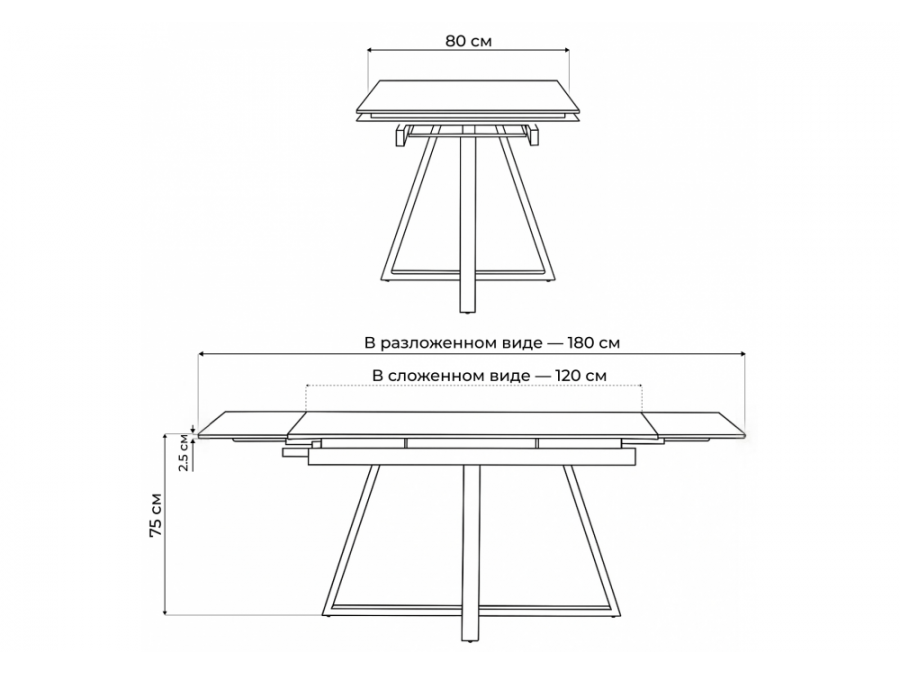 80 см

В разложенном виде — 180 см

В сложенном виде — 120 см

2.5 см

75 см