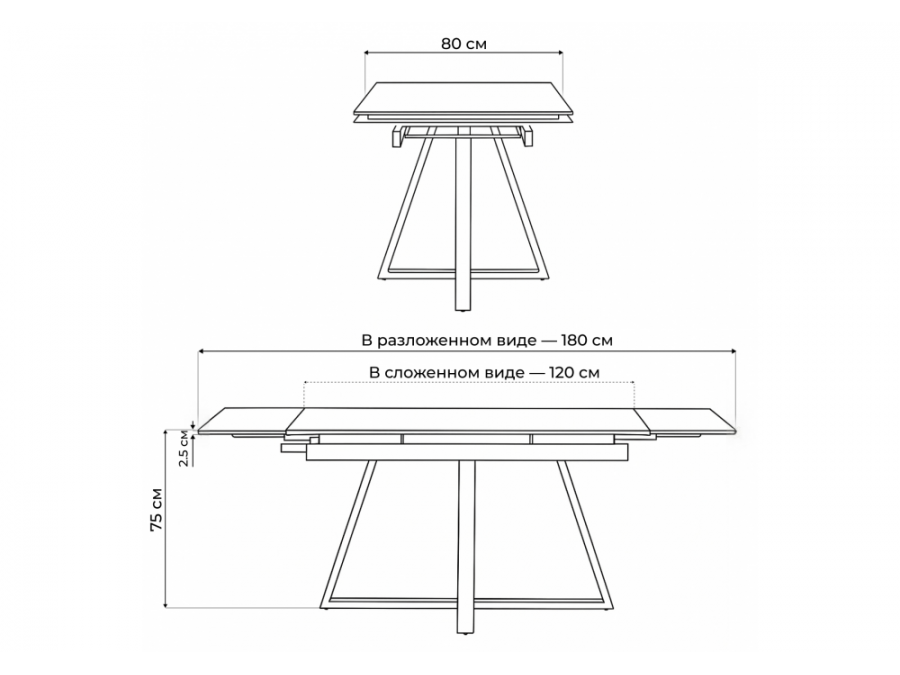 80 см

В разложенном виде — 180 см

В сложенном виде — 120 см

2.5 см

75 см