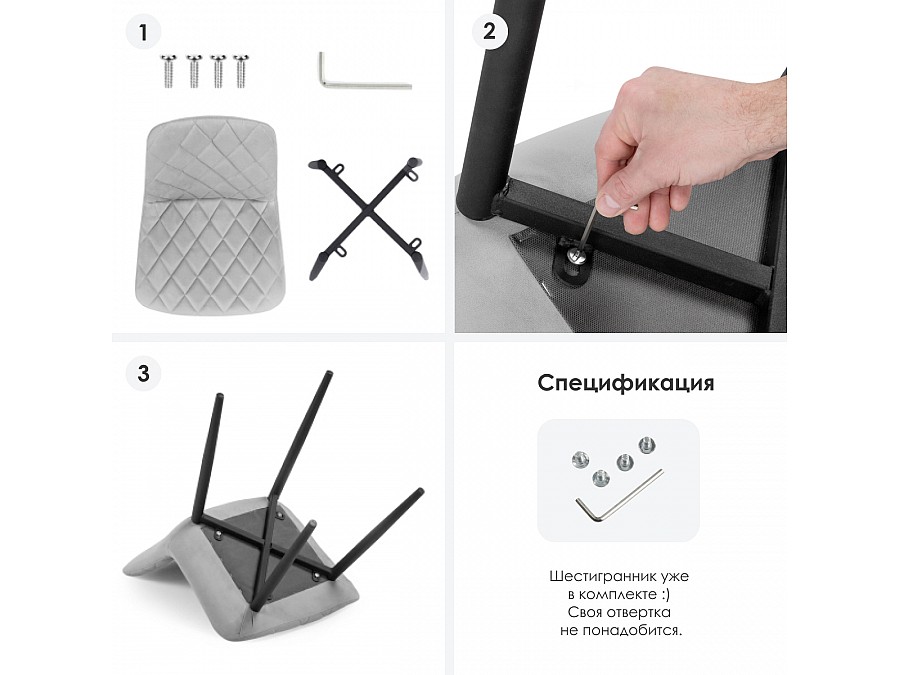 1

2

3

Спецификация

Шестигранник уже в комплекте :) Своя отвертка не понадобится.