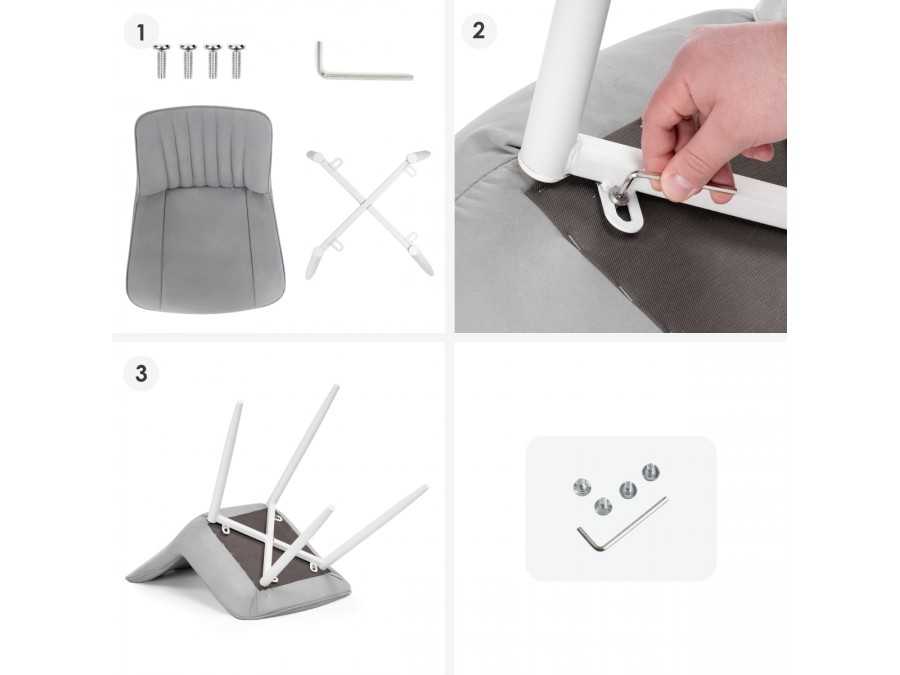 1

2

3