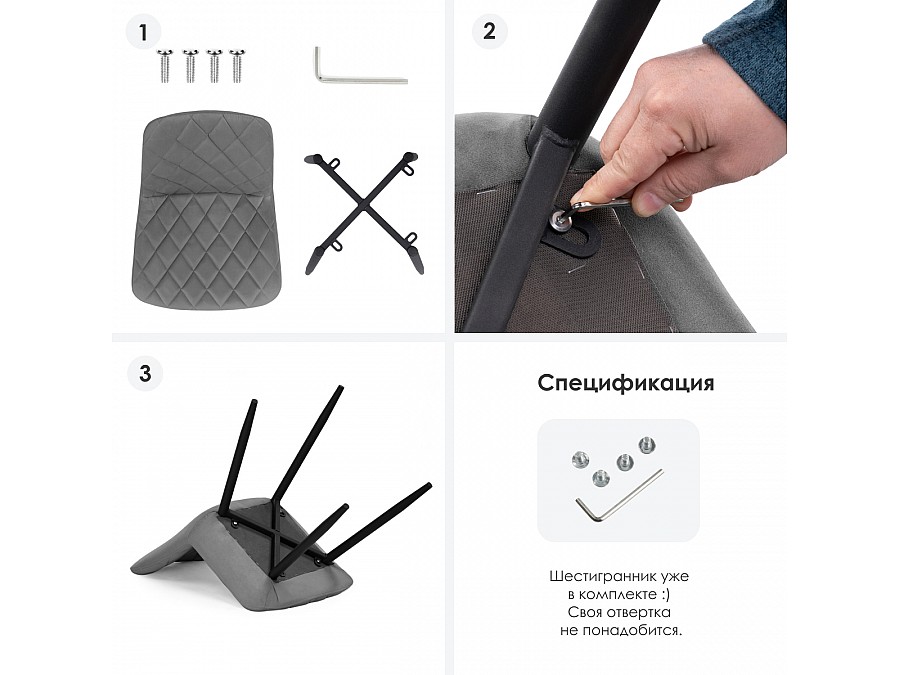 1

2

3

Спецификация

Шестигранник уже в комплекте :) Своя отвертка не понадобится.