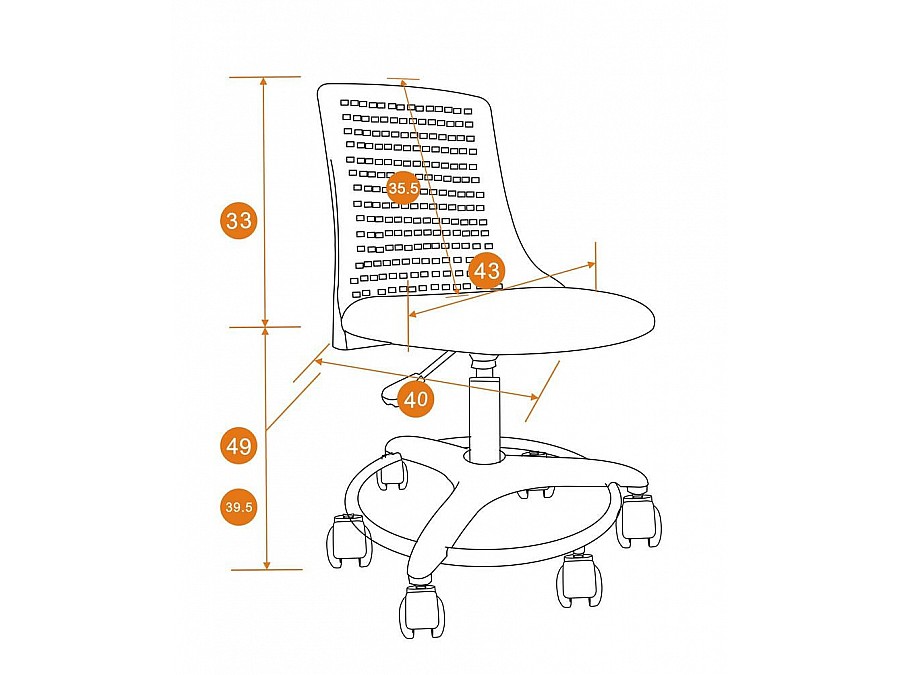 33
35.5
43
40
49
39.5