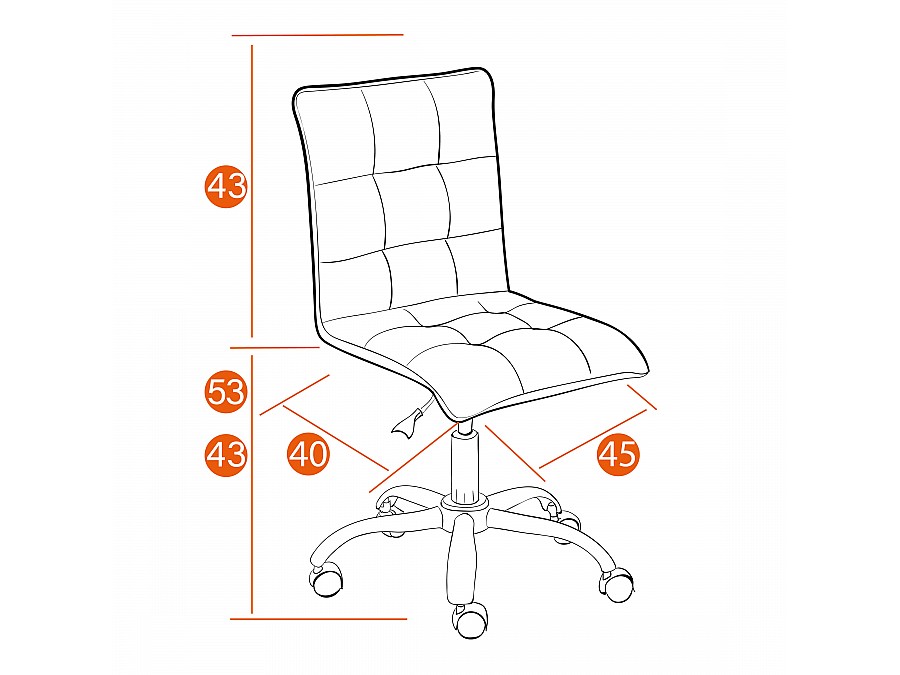 43
53
43
40
45