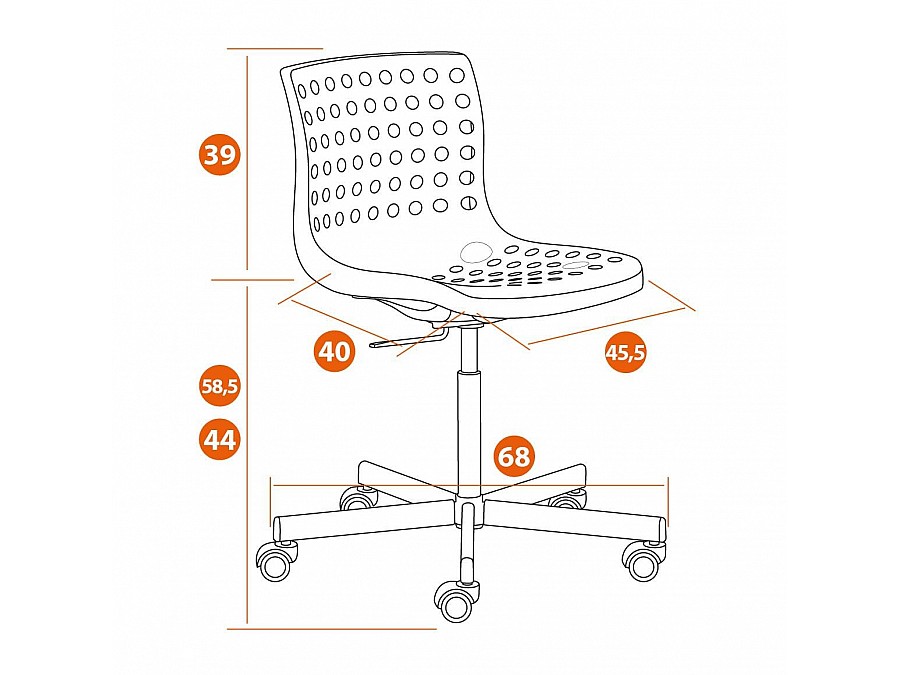 39

40

45,5

58,5

44

68