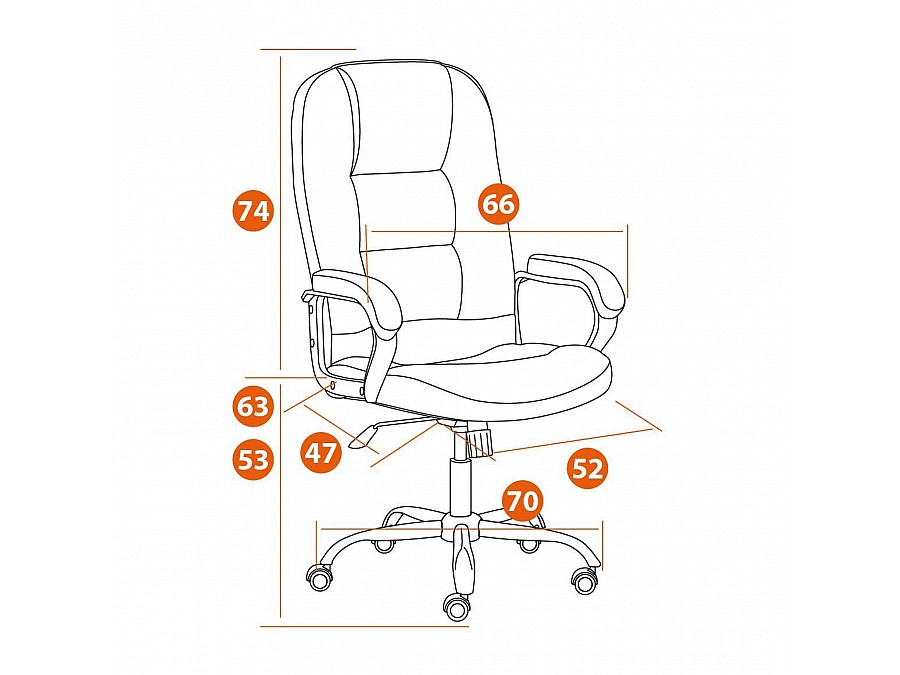 74

66

63

53

47

52

70