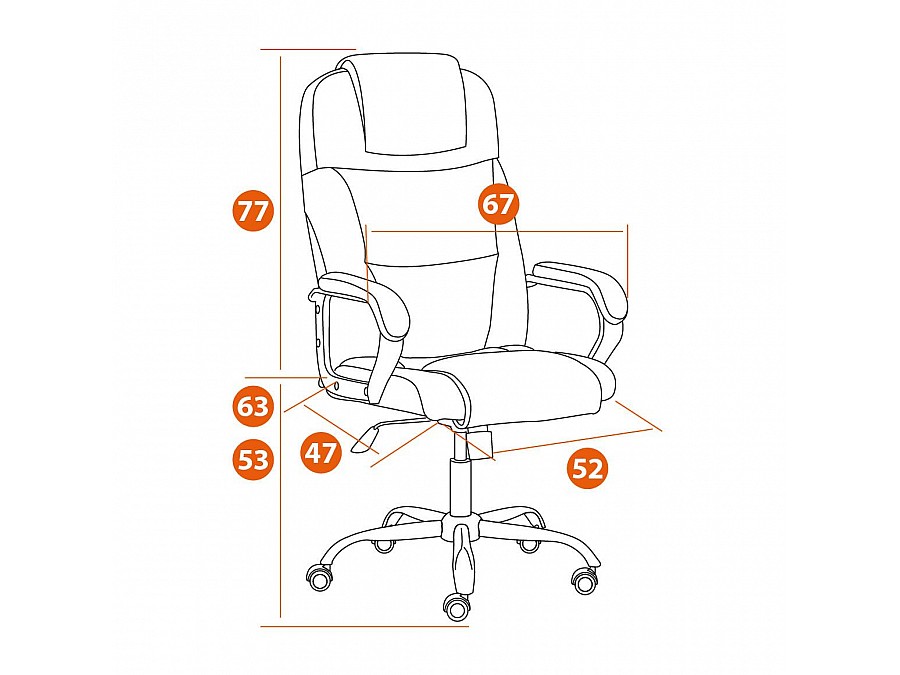 77
67
63
53
47
52