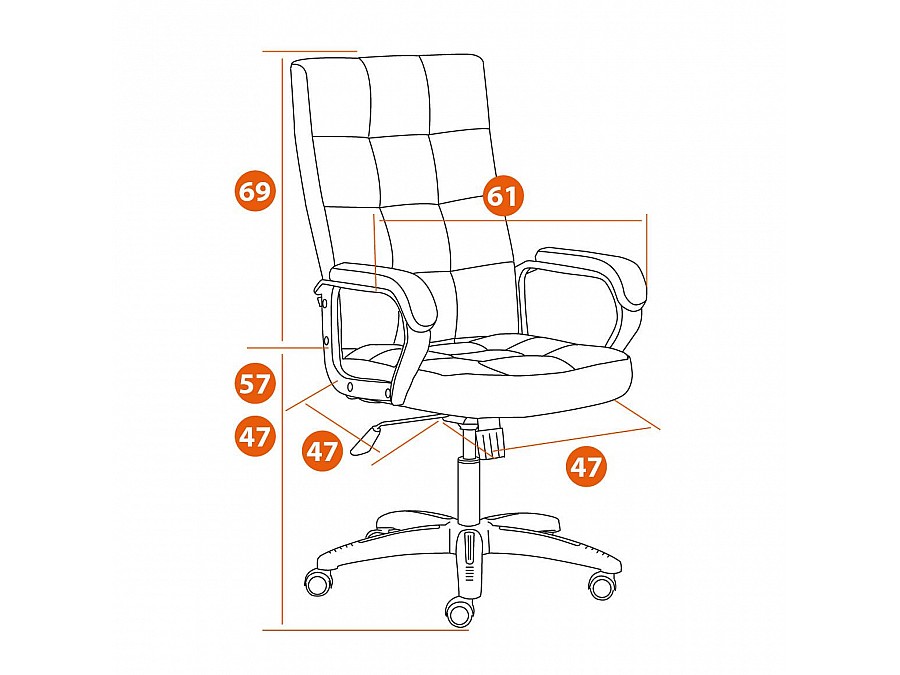 69

61

57

47

47

47