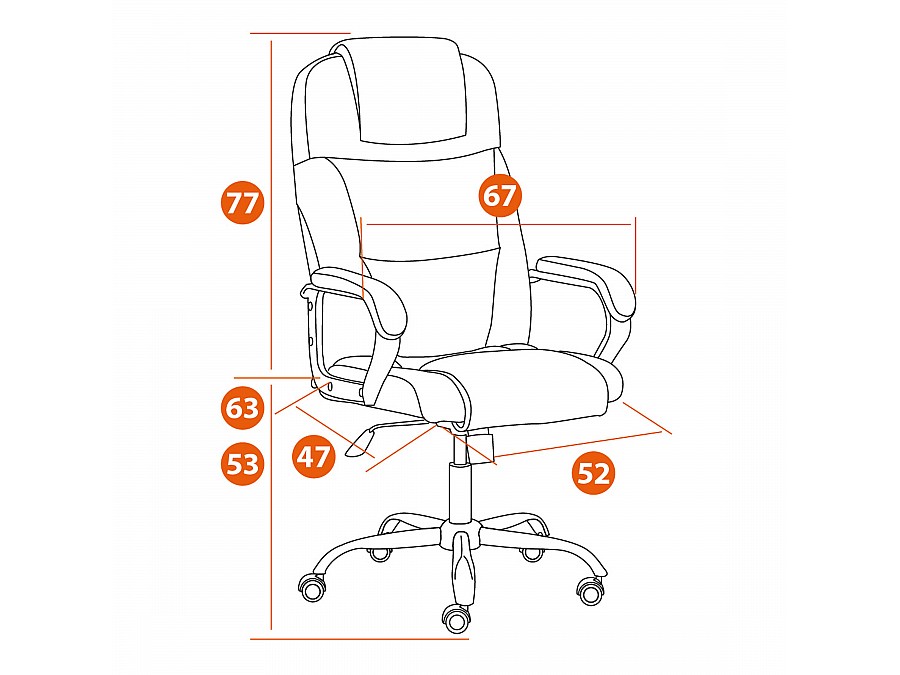 77
67
63
53
47
52