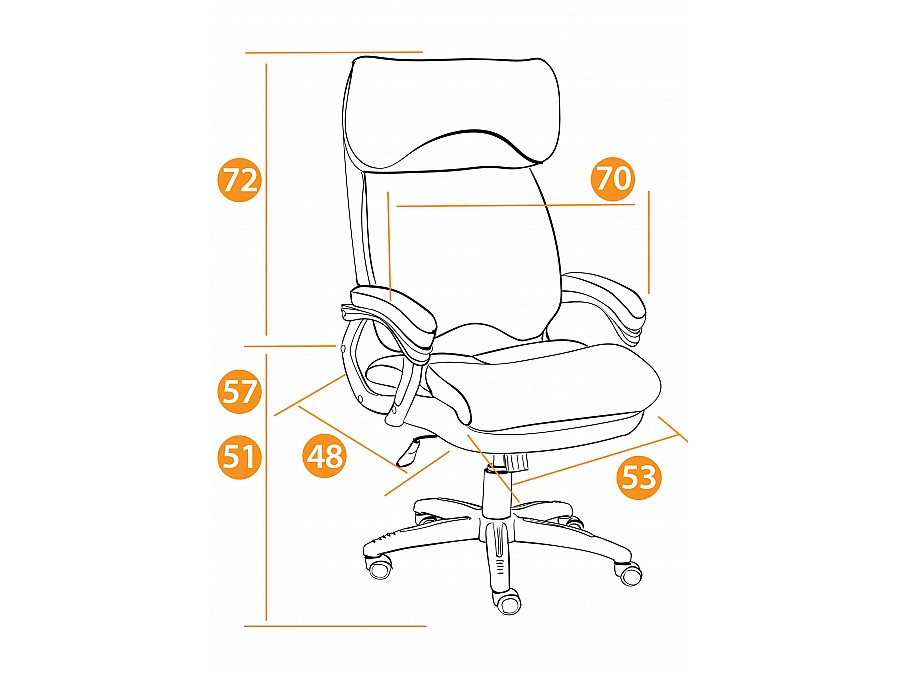 72
70
57
51
48
53