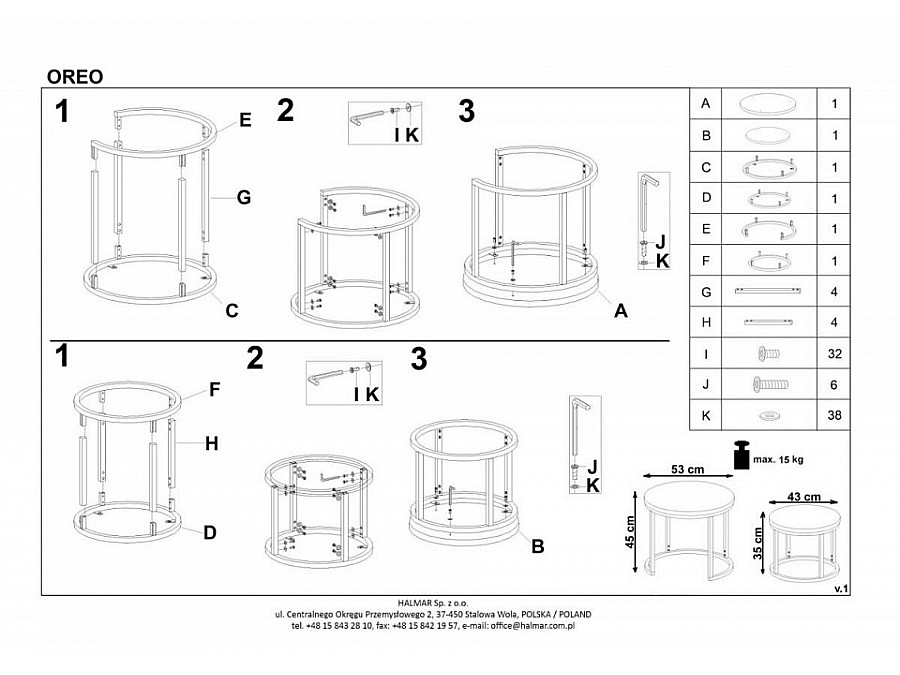 OREO

1
E
G
C

2
I K

3
J
K
A

1
F
H
D

2
I K

3
J
K
B

| A | | 1 |
|---|---|---|
| B | | 1 |
| C | | 1 |
| D | | 1 |
| E | | 1 |
| F | | 1 |
| G | | 4 |
| H | | 4 |
| I | | 32 |
| J | | 6 |
| K | | 38 |

max. 15 kg
53 cm
45 cm
43 cm
35 cm
v.1

HALMAR Sp. z o.o.
ul. Centralnego Okręgu Przemysłowego 2, 37-450 Stalowa Wola, POLSKA / POLAND
tel. +48 15 843 28 10, fax: +48 15 842 19 57, e-mail: office@halmar.com.pl