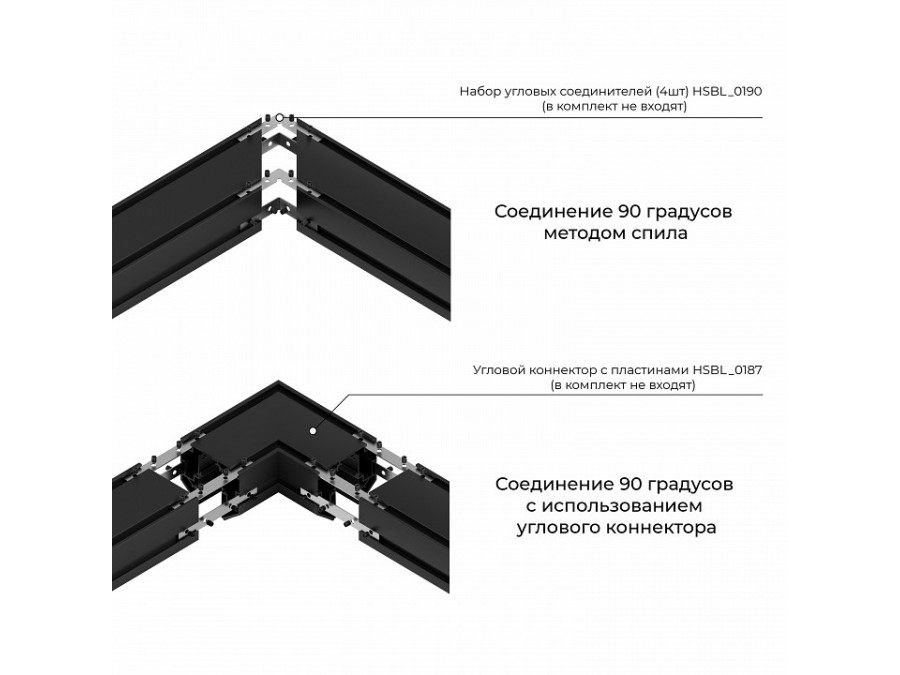 Набор угловых соединителей (4шт) HSBL_0190
(в комплект не входят)

Соединение 90 градусов
методом спила

Угловой коннектор с пластинами HSBL_0187
(в комплект не входят)

Соединение 90 градусов
с использованием
углового коннектора