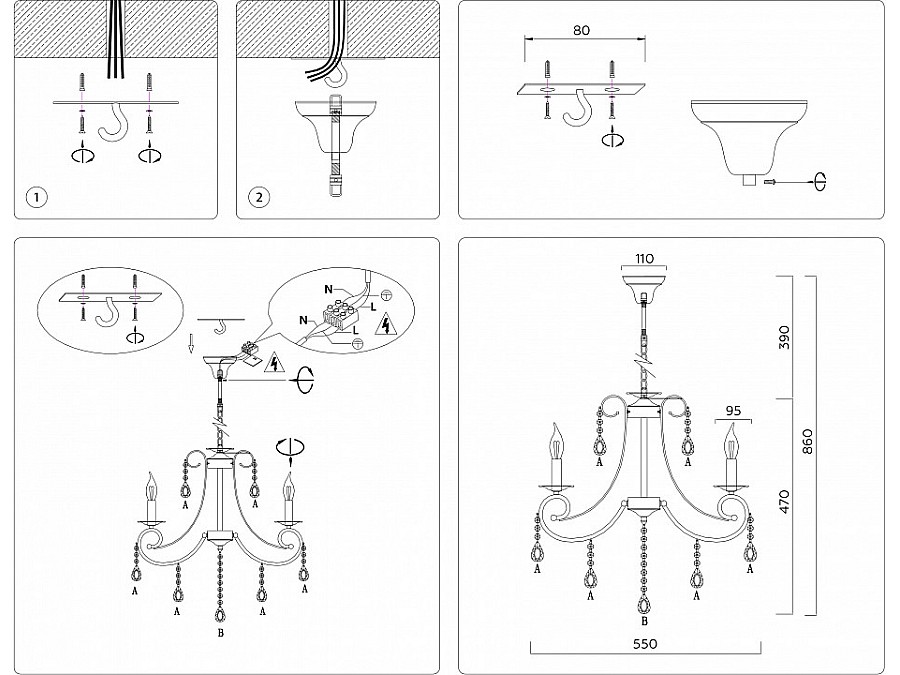 1

2

80

N
L
N
L

A A
A A A A
B

110
390
95
860
470
A A
A A A A
B
550