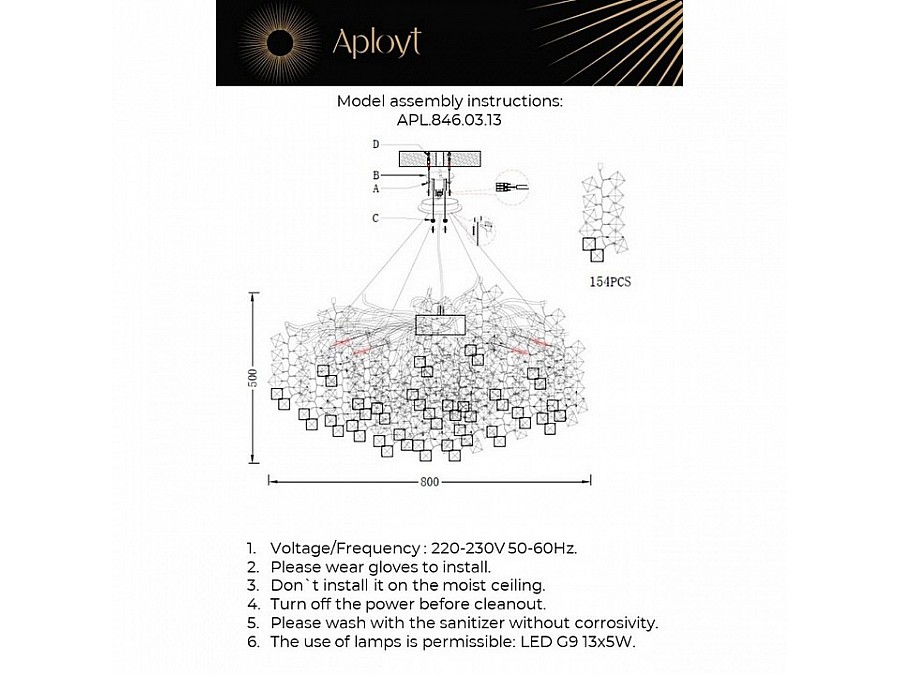 Aployt

Model assembly instructions:
APL.846.03.13

D
B
A
C

154PCS

500

800

1. Voltage/Frequency : 220-230V 50-60Hz.
2. Please wear gloves to install.
3. Don`t install it on the moist ceiling.
4. Turn off the power before cleanout.
5. Please wash with the sanitizer without corrosivity.
6. The use of lamps is permissible: LED G9 13x5W.