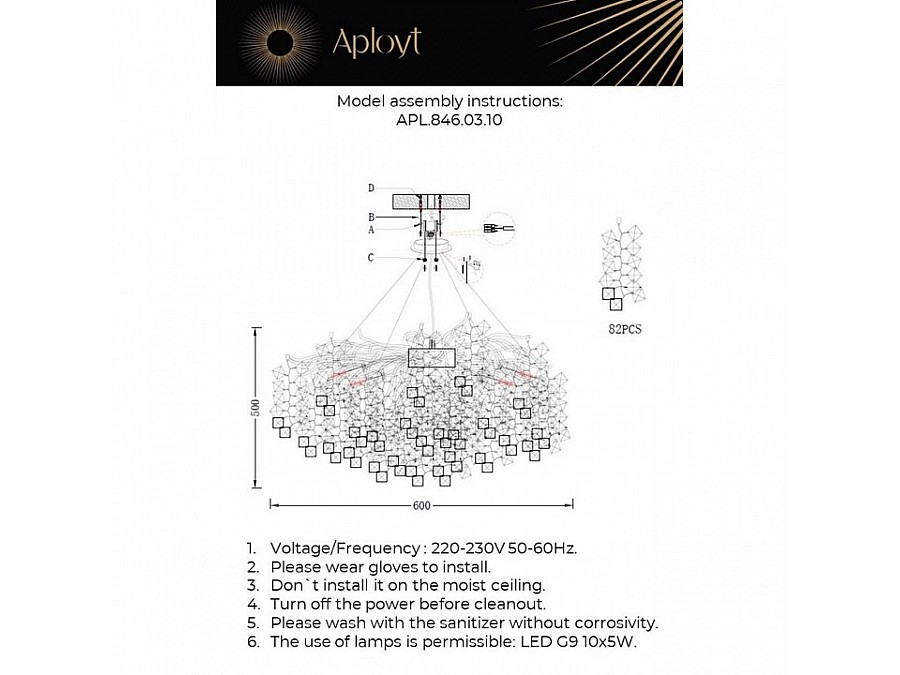 Aployt

Model assembly instructions:
APL.846.03.10

D
B
A
C

82PCS

500

600

1. Voltage/Frequency : 220-230V 50-60Hz.
2. Please wear gloves to install.
3. Don`t install it on the moist ceiling.
4. Turn off the power before cleanout.
5. Please wash with the sanitizer without corrosivity.
6. The use of lamps is permissible: LED G9 10x5W.