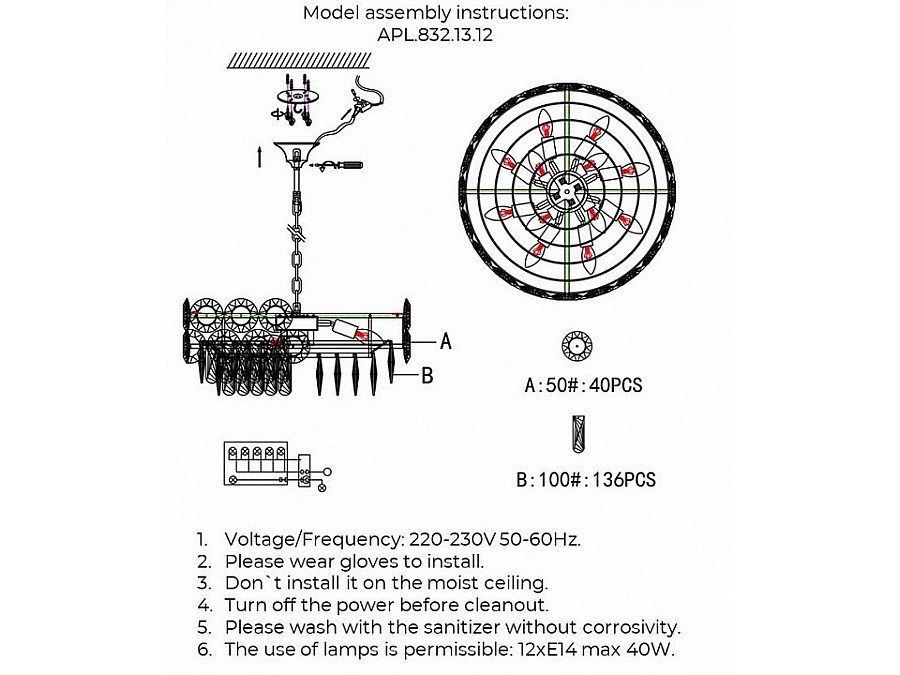 Model assembly instructions:
APL.832.13.12

A
B

A:50#:40PCS

B:100#:136PCS

1. Voltage/Frequency: 220-230V 50-60Hz.
2. Please wear gloves to install.
3. Don`t install it on the moist ceiling.
4. Turn off the power before cleanout.
5. Please wash with the sanitizer without corrosivity.
6. The use of lamps is permissible: 12xE14 max 40W.