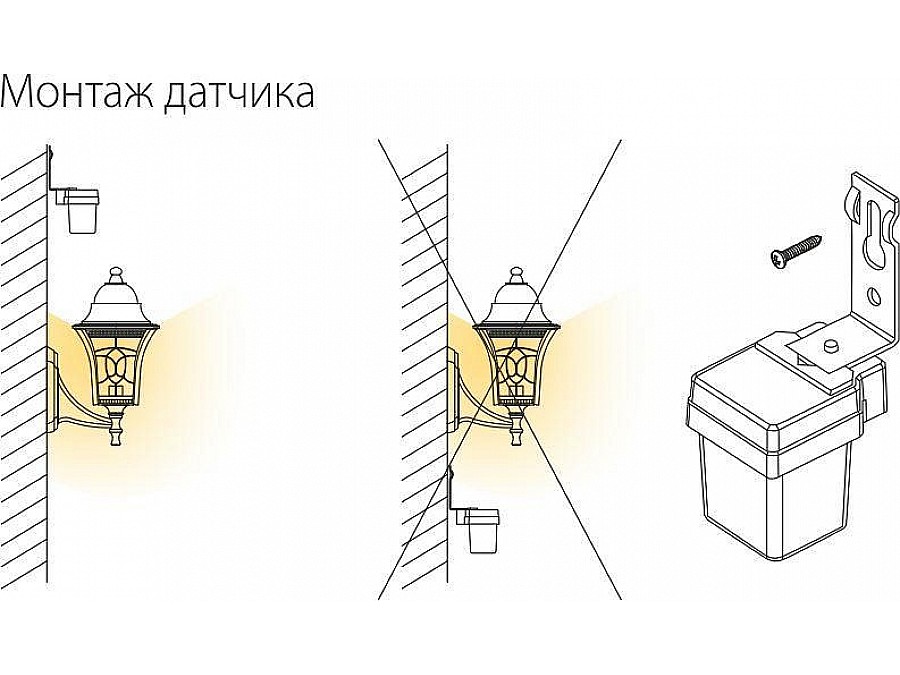 Монтаж датчика