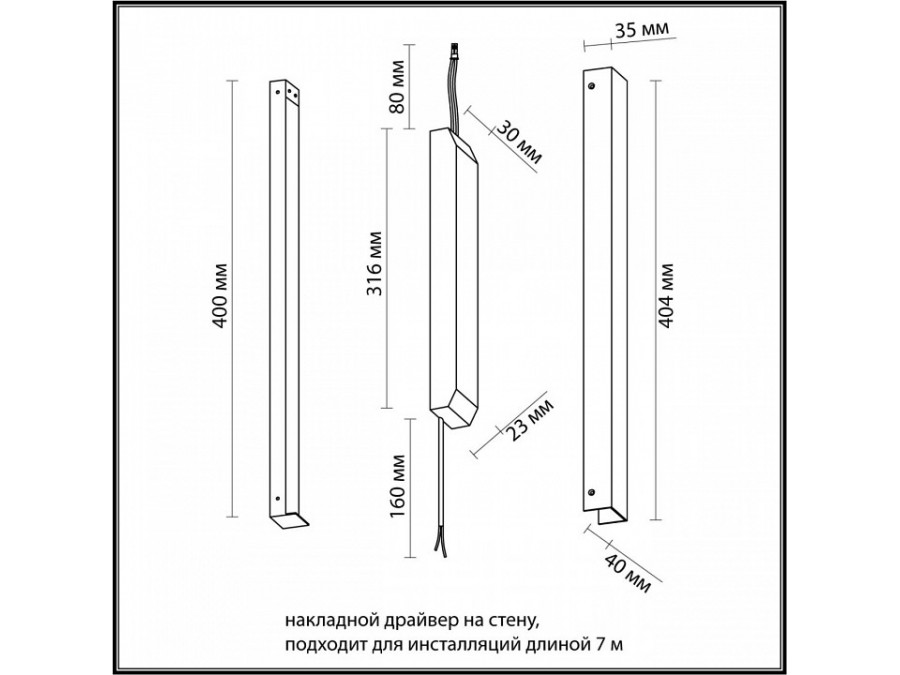 400 мм

80 мм

30 мм

316 мм

23 мм

160 мм

35 мм

404 мм

40 мм

накладной драйвер на стену,
подходит для инсталляций длиной 7 м