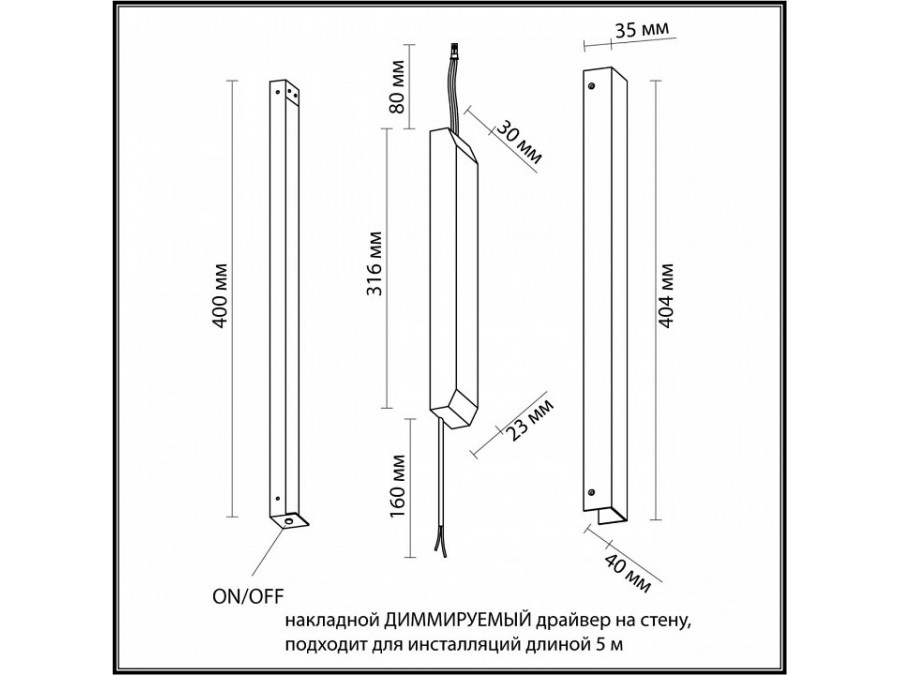 400 мм

ON/OFF

80 мм

30 мм

316 мм

23 мм

160 мм

35 мм

404 мм

40 мм

накладной ДИММИРУЕМЫЙ драйвер на стену, подходит для инсталляций длиной 5 м