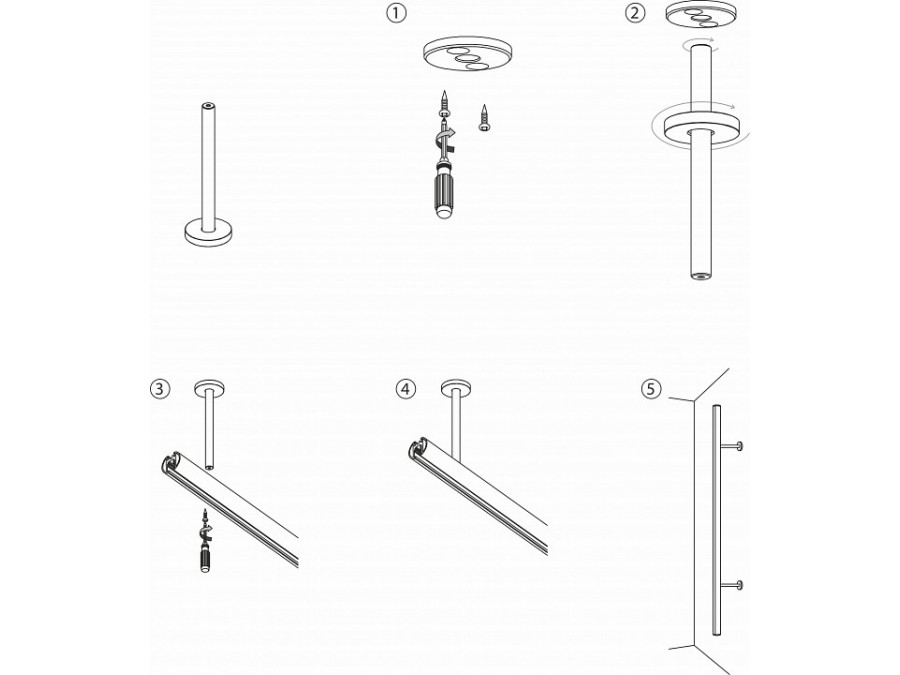 ①
②
③
④
⑤