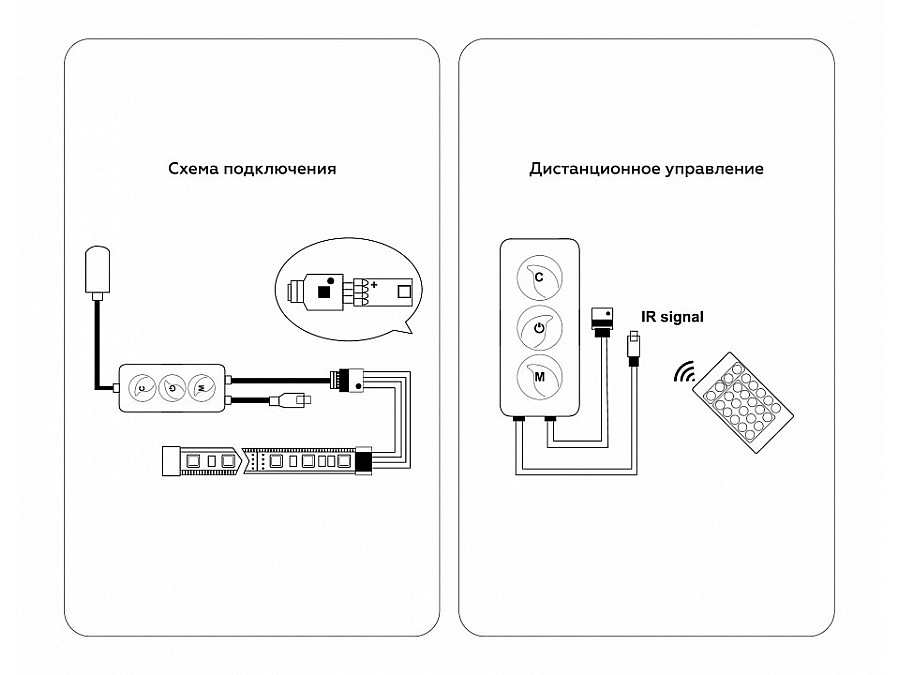 Схема подключения

+

C

M

Дистанционное управление

C

M

IR signal