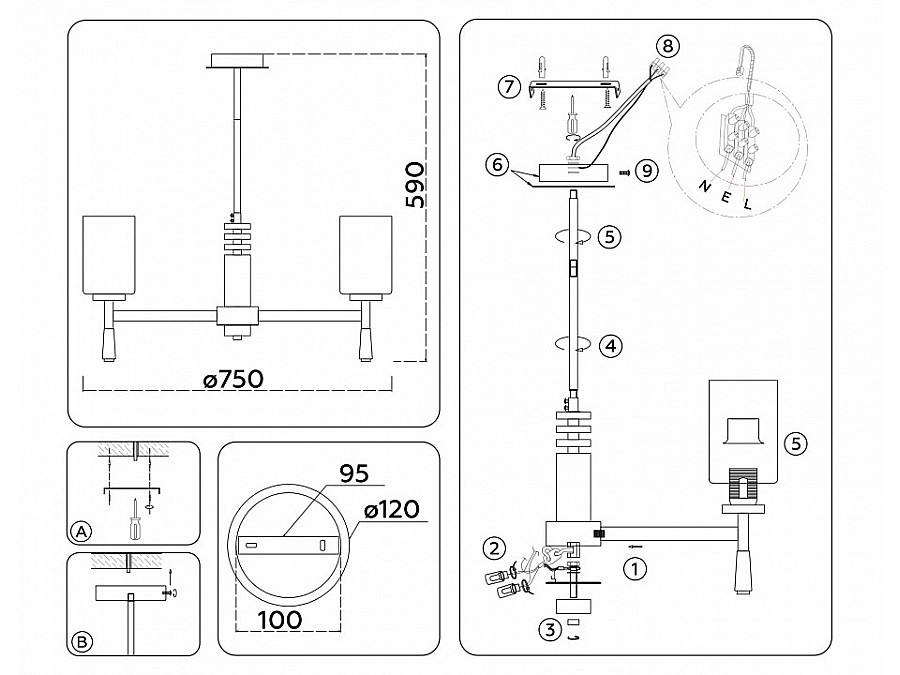 590
ø750
A
B
95
ø120
100
7
8
6
9
N E L
5
4
5
2
1
3