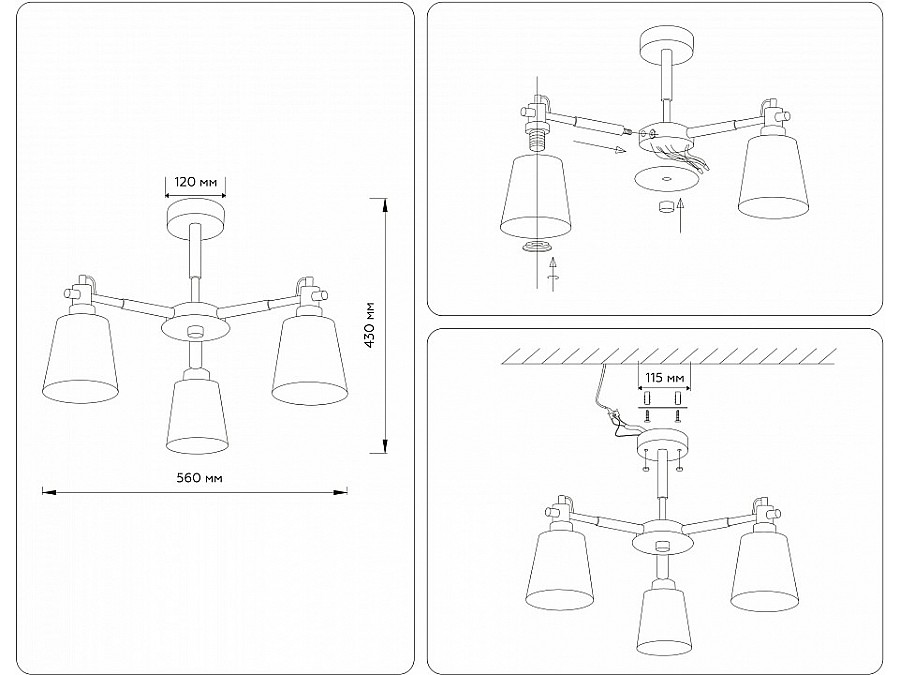 120 мм

430 мм

560 мм

115 мм