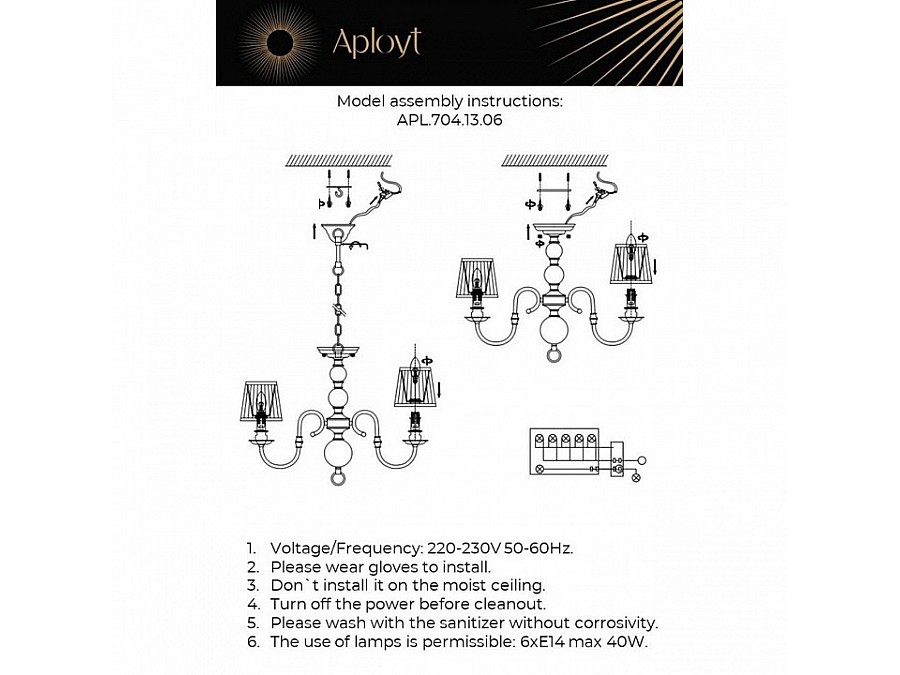 Aployt

Model assembly instructions:
APL.704.13.06

1. Voltage/Frequency: 220-230V 50-60Hz.
2. Please wear gloves to install.
3. Don`t install it on the moist ceiling.
4. Turn off the power before cleanout.
5. Please wash with the sanitizer without corrosivity.
6. The use of lamps is permissible: 6xE14 max 40W.