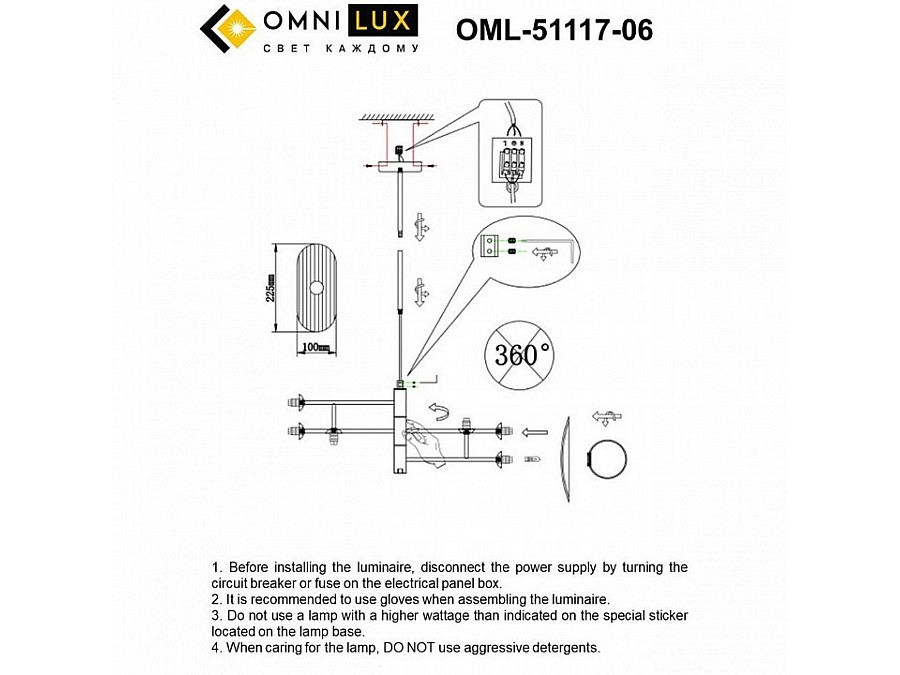 OMNI LUX
СВЕТ КАЖДОМУ

OML-51117-06

225mm

100mm

360°

1. Before installing the luminaire, disconnect the power supply by turning the circuit breaker or fuse on the electrical panel box.
2. It is recommended to use gloves when assembling the luminaire.
3. Do not use a lamp with a higher wattage than indicated on the special sticker located on the lamp base.
4. When caring for the lamp, DO NOT use aggressive detergents.