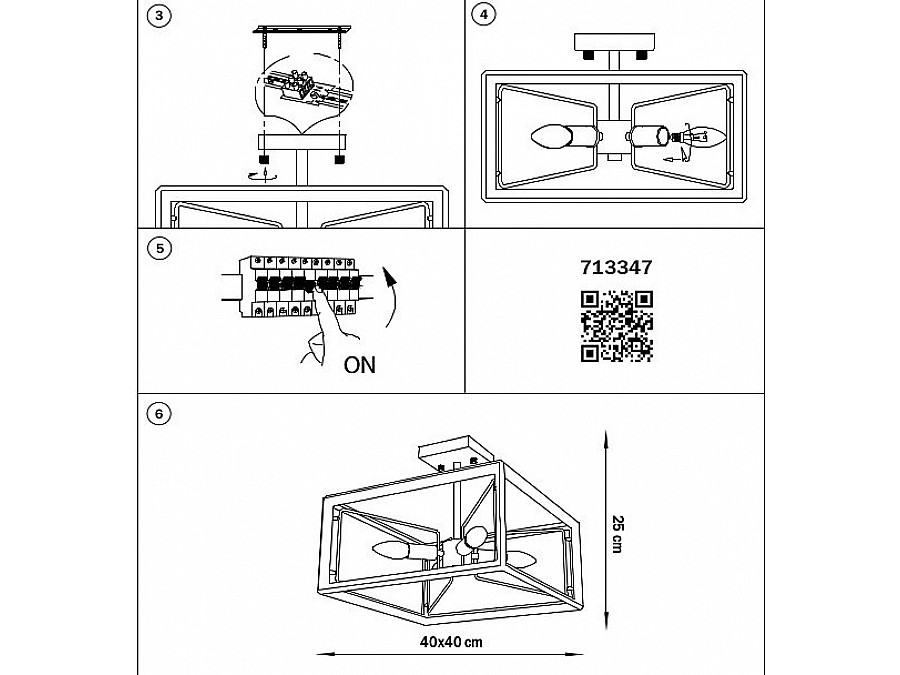 3

4

5

ON

713347

6

25 cm

40x40 cm