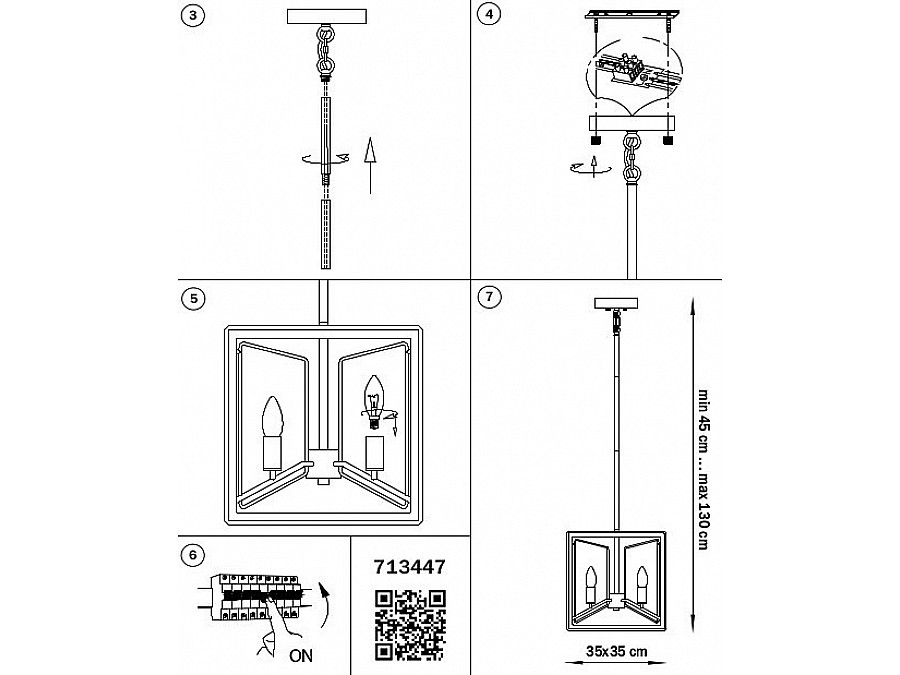 3

4

5

7

min 45 cm ... max 130 cm

6

ON

713447

35x35 cm