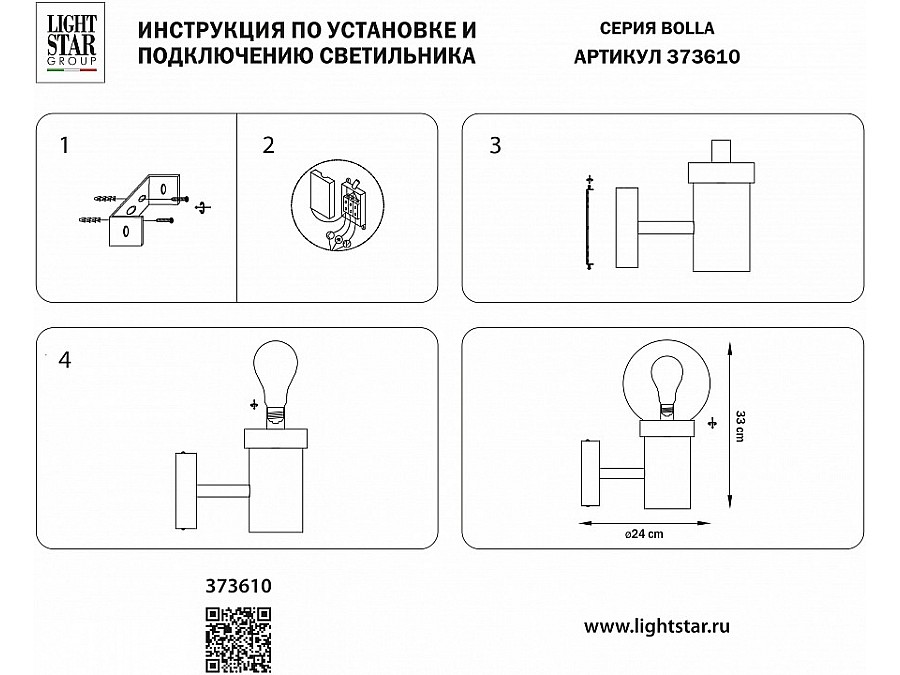 LIGHT STAR GROUP

ИНСТРУКЦИЯ ПО УСТАНОВКЕ И ПОДКЛЮЧЕНИЮ СВЕТИЛЬНИКА

СЕРИЯ BOLLA
АРТИКУЛ 373610

1

2

3

4

33 cm

⌀24 cm

373610

www.lightstar.ru