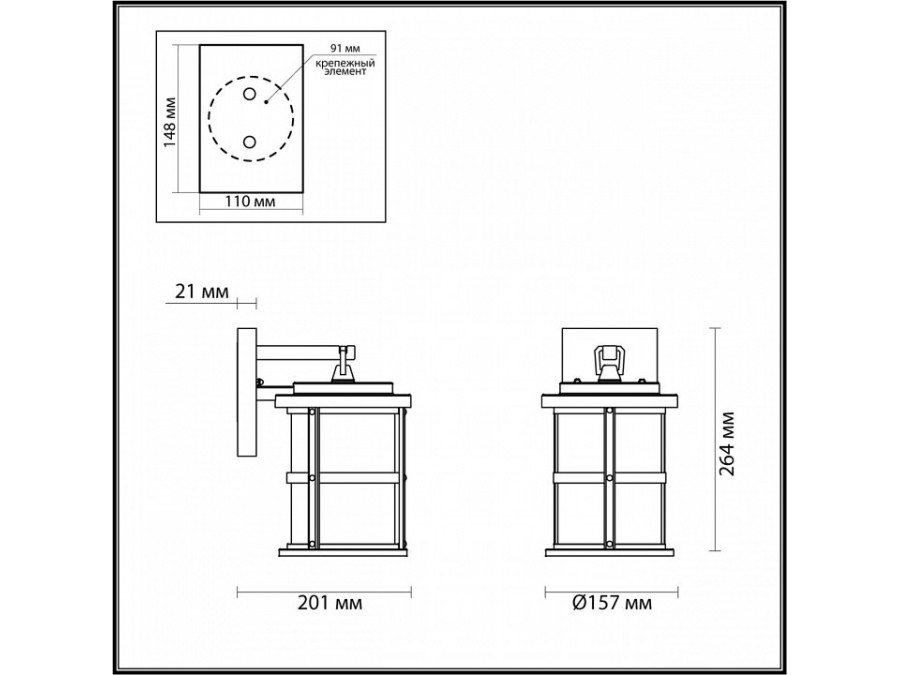 91 мм
крепежный элемент
148 мм
110 мм
21 мм
264 мм
201 мм
Ø157 мм