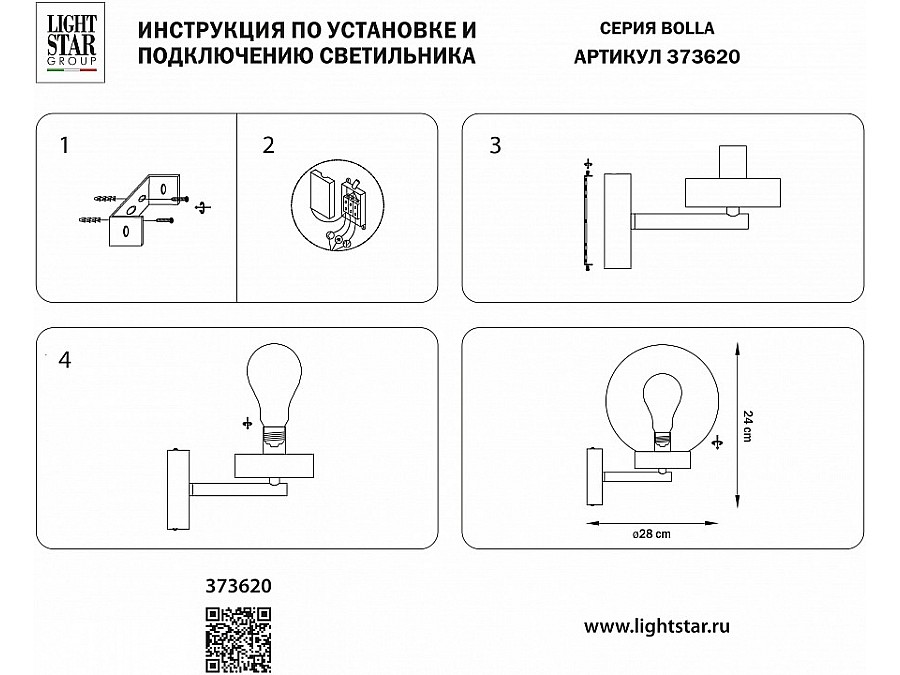 LIGHT STAR GROUP

ИНСТРУКЦИЯ ПО УСТАНОВКЕ И ПОДКЛЮЧЕНИЮ СВЕТИЛЬНИКА

СЕРИЯ BOLLA
АРТИКУЛ 373620

1

2

3

4

24 cm

ø28 cm

373620

www.lightstar.ru