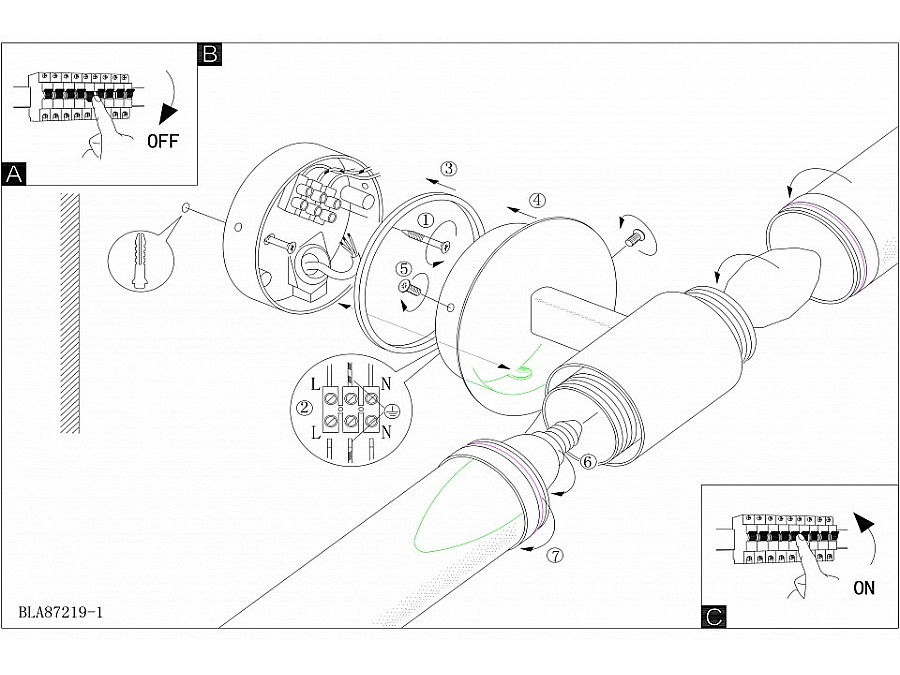 B
OFF
A
③
④
①
⑤
L
N
②
L
N
⑥
⑦
ON
C
BLA87219-1