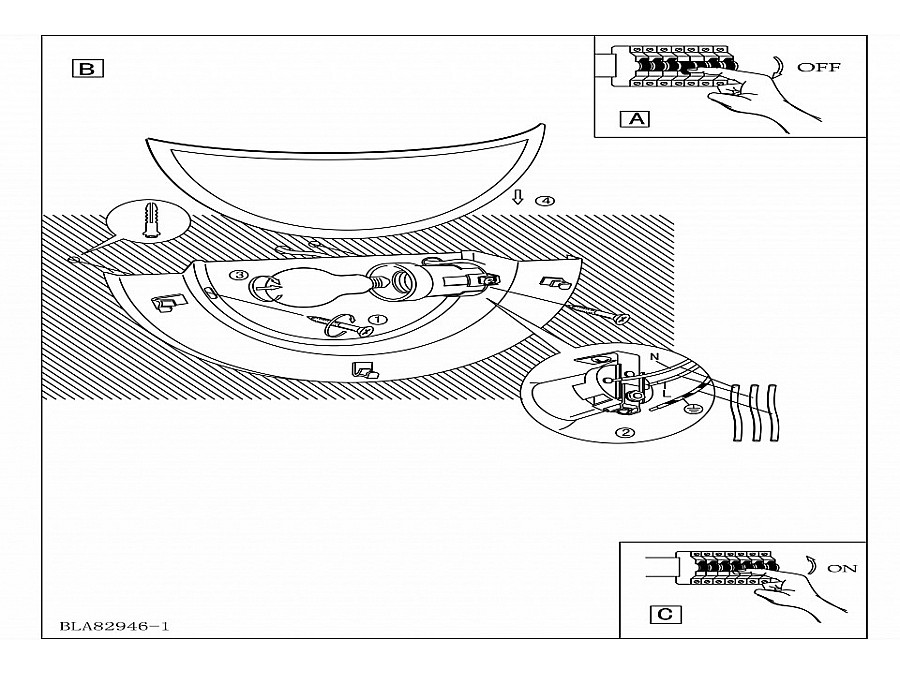 B

OFF

A

④

③

①

N

L

②

ON

C

BLA82946-1