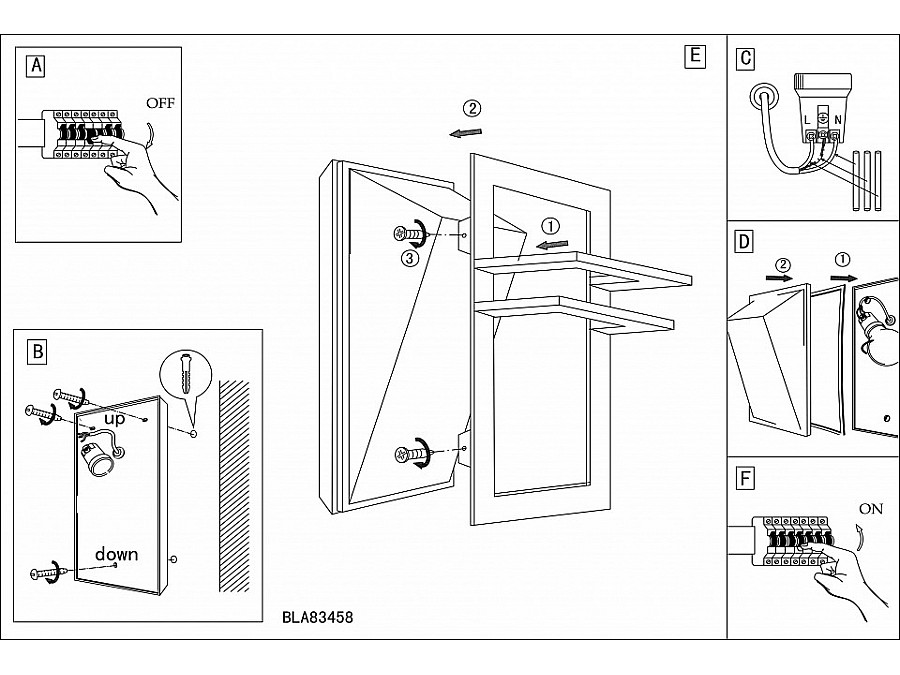 A

OFF

B

up

down

E

②

①

③

BLA83458

C

L N

D

② ①

F

ON