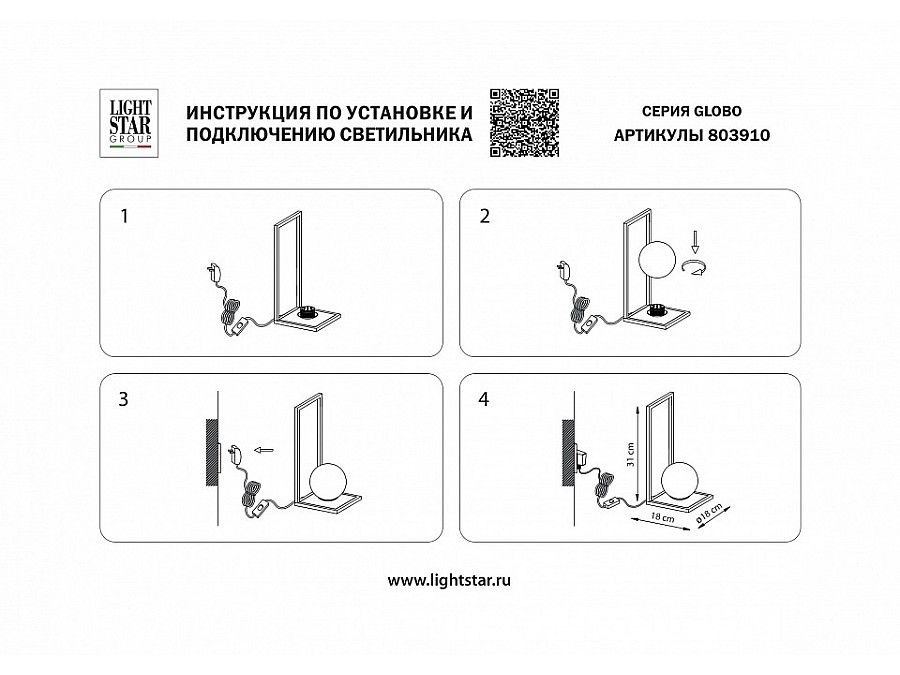 LIGHT STAR GROUP

ИНСТРУКЦИЯ ПО УСТАНОВКЕ И ПОДКЛЮЧЕНИЮ СВЕТИЛЬНИКА

СЕРИЯ GLOBO
АРТИКУЛЫ 803910

1

2

3

4

31 cm
18 cm
ø18 cm

www.lightstar.ru