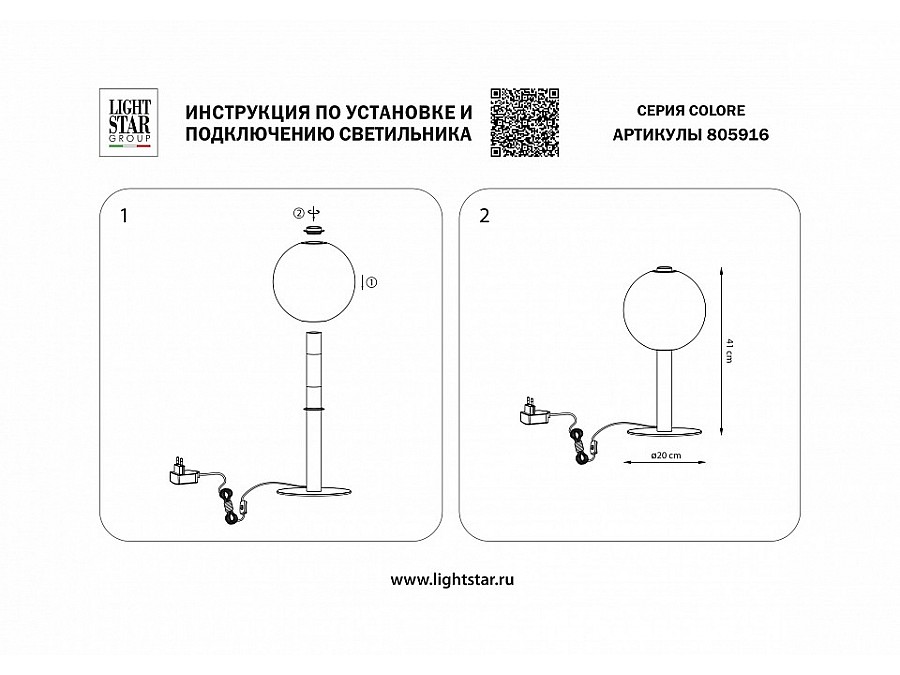 LIGHT STAR GROUP

ИНСТРУКЦИЯ ПО УСТАНОВКЕ И ПОДКЛЮЧЕНИЮ СВЕТИЛЬНИКА

СЕРИЯ COLORE
АРТИКУЛЫ 805916

1

②

①

2

41 cm

ø20 cm

www.lightstar.ru