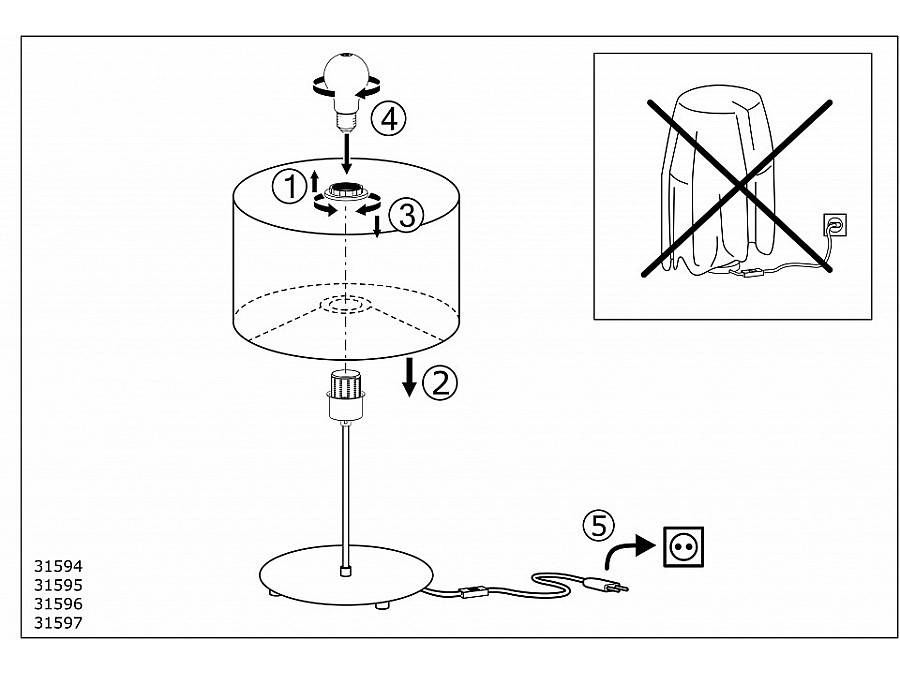 4
1
3
2
5
31594
31595
31596
31597