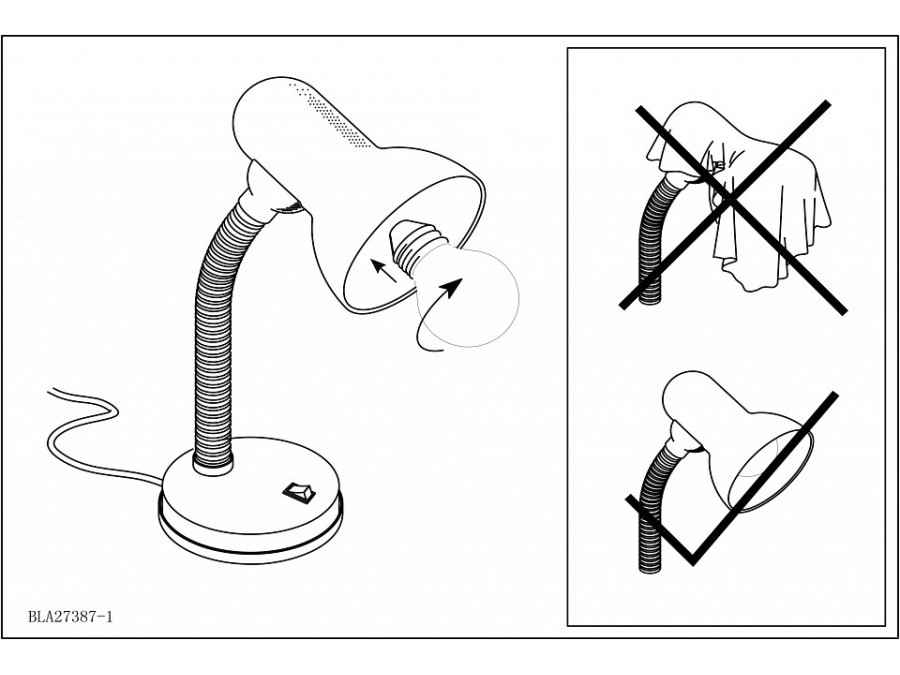 BLA27387-1