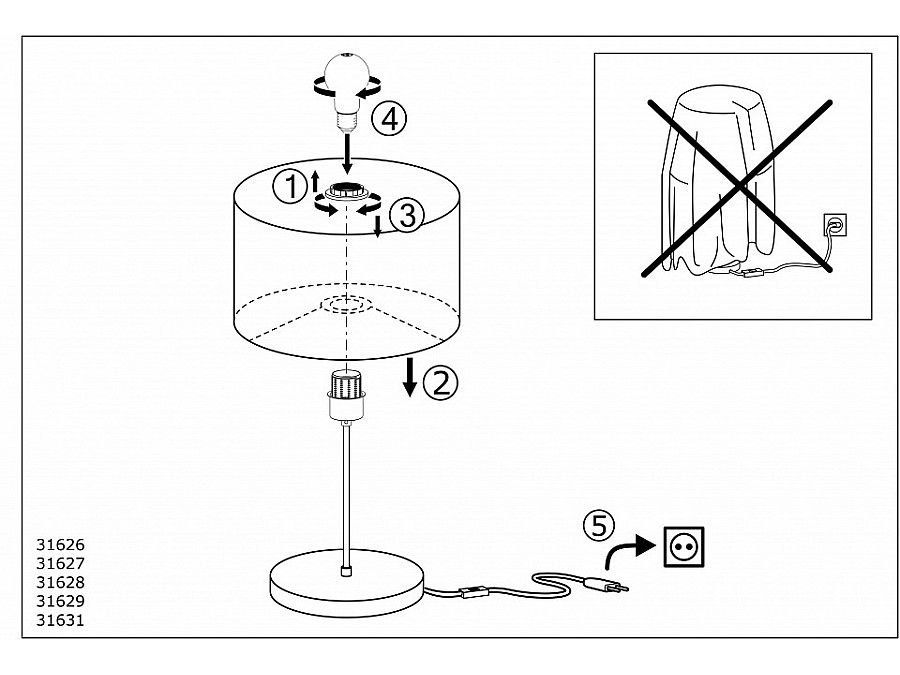 4
1
3
2
5
31626
31627
31628
31629
31631