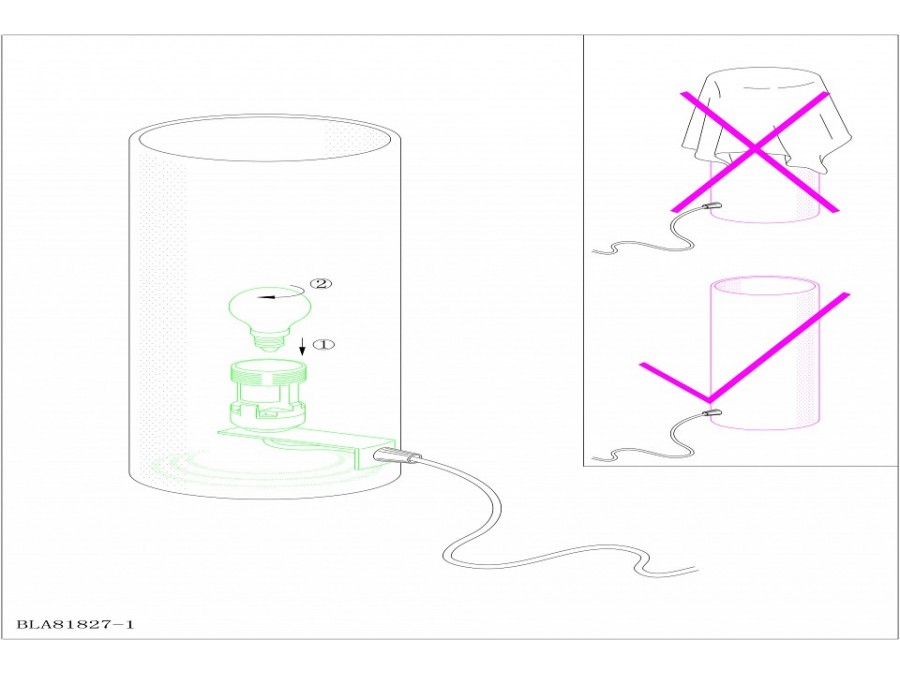 ②
①
BLA81827-1