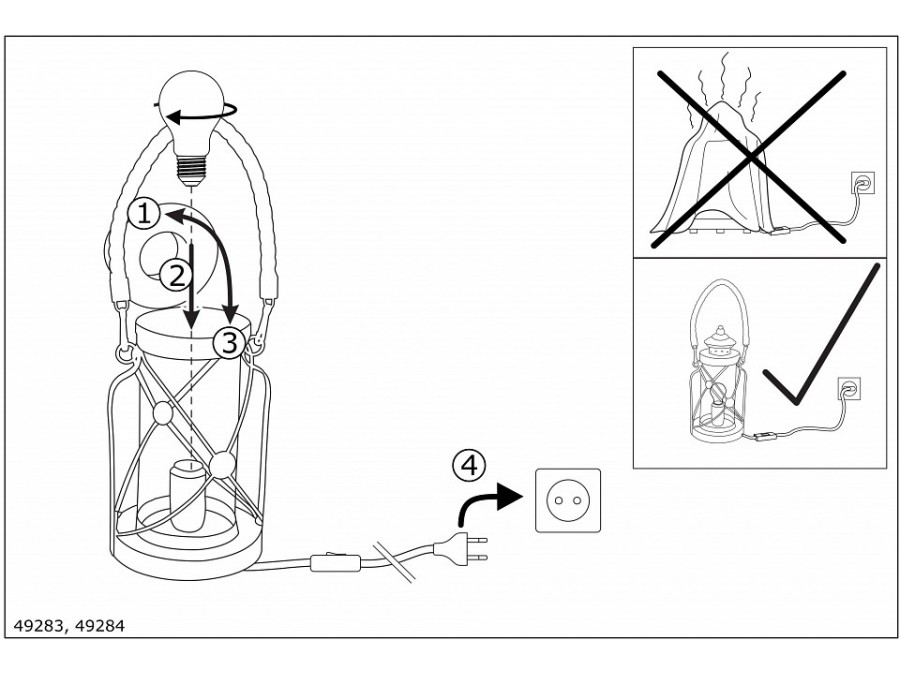 1
2
3
4

49283, 49284